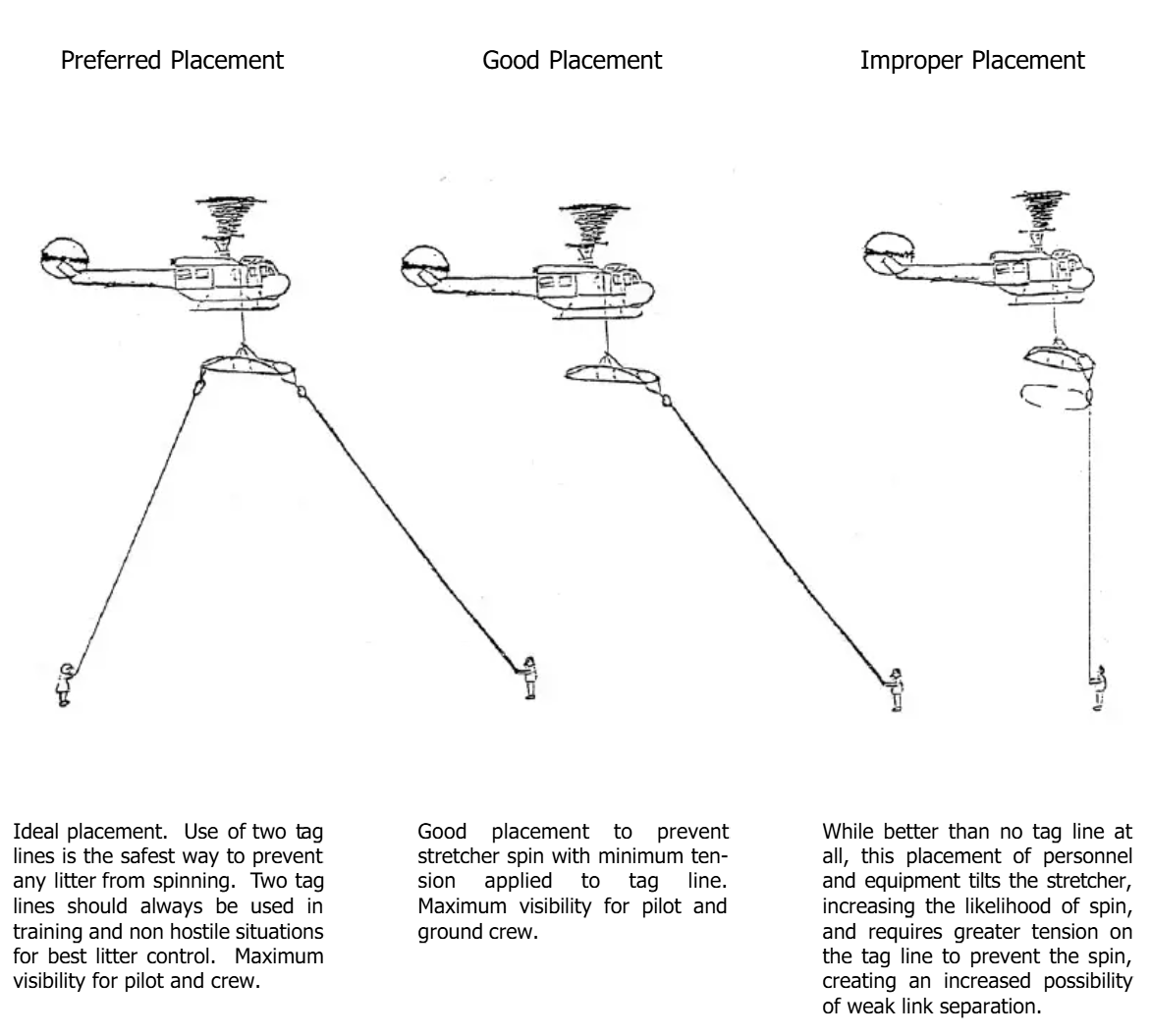 Preferred Placement

Good Placement

Improper Placement

Ideal placement. Use of two tag lines is the safest way to prevent any litter from spinning. Two tag lines should always be used in training and non hostile situations for best litter control. Maximum visibility for pilot and crew.

Good placement to prevent stretcher spin with minimum tension applied to tag line. Maximum visibility for pilot and ground crew.

While better than no tag line at all, this placement of personnel and equipment tilts the stretcher, increasing the likelihood of spin, and requires greater tension on the tag line to prevent the spin, creating an increased possibility of weak link separation.